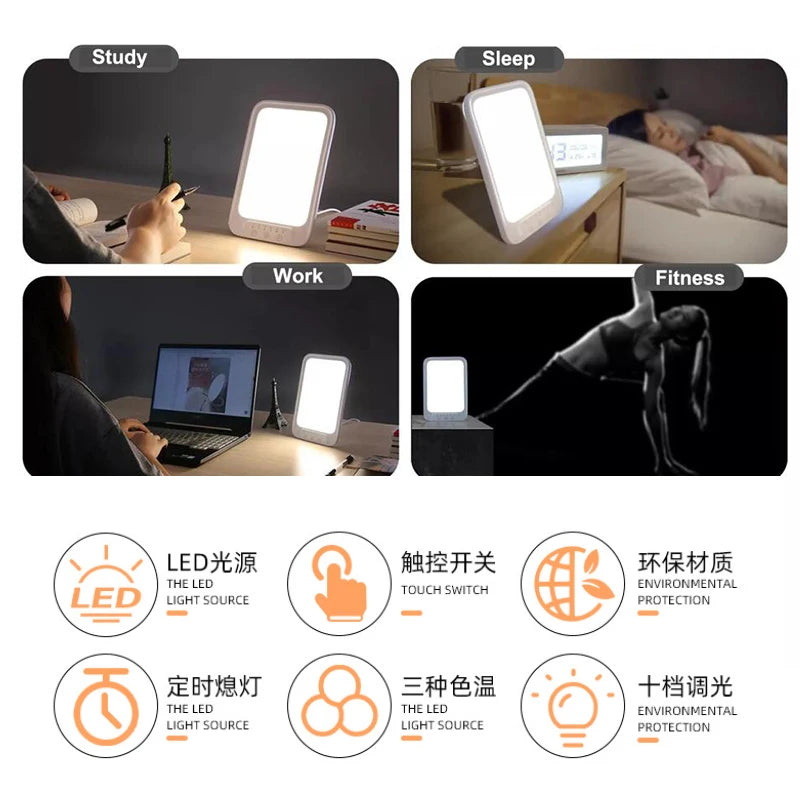 Study

Sleep

Work

Fitness

LED

LED光源
THE LED
LIGHT SOURCE

触控开关
TOUCH SWITCH

环保材质
ENVIRONMENTAL
PROTECTION

定时熄灯
THE LED
LIGHT SOURCE

三种色温
THE LED
LIGHT SOURCE

十档调光
ENVIRONMENTAL
PROTECTION